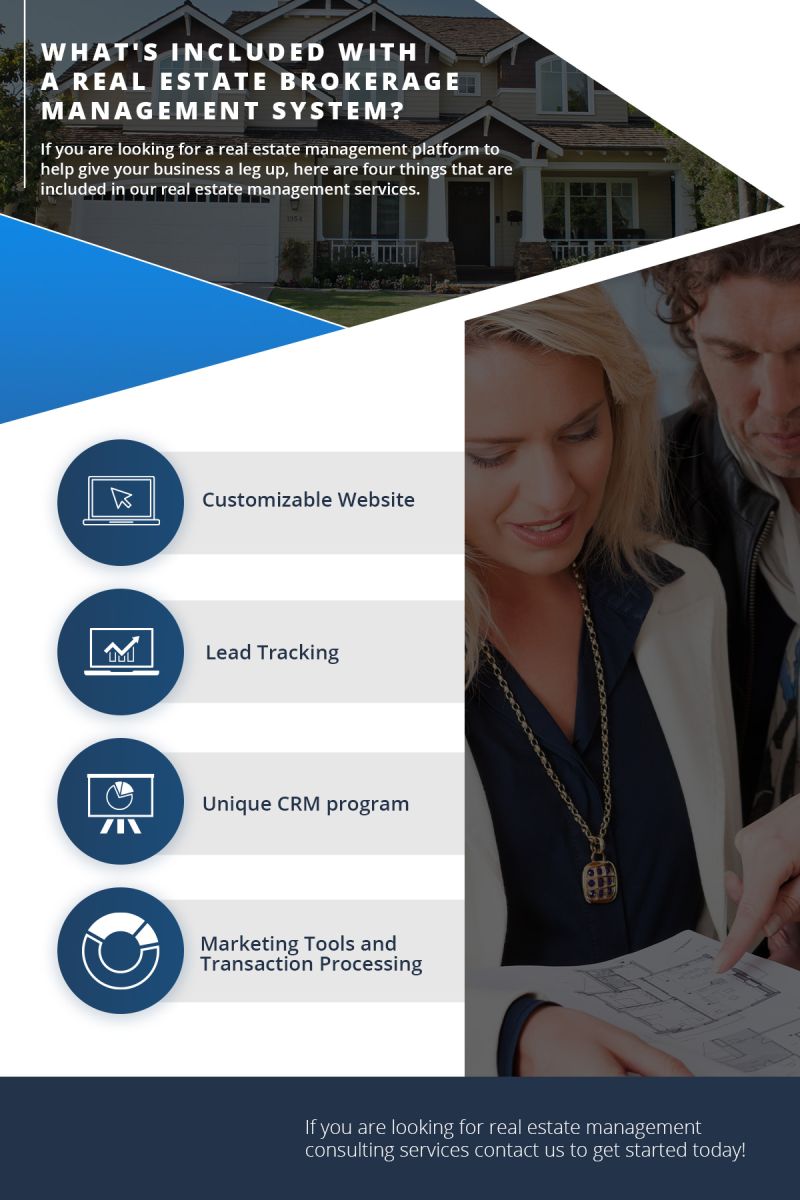 WHAT'S INCLUDED WITH A REAL ESTATE BROKERAGE MANAGEMENT SYSTEM?

If you are looking for a real estate management platform to help give your business a leg up, here are four things that are included in our real estate management services.

Customizable Website

Lead Tracking

Unique CRM program

Marketing Tools and Transaction Processing

If you are looking for real estate management consulting services contact us to get started today!